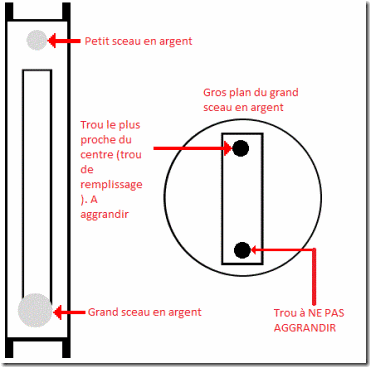 Petit sceau en argent

Gros plan du grand sceau en argent

Trou le plus proche du centre (trou de remplissage ). A aggrandir

Grand sceau en argent

Trou à NE PAS AGGRANDIR